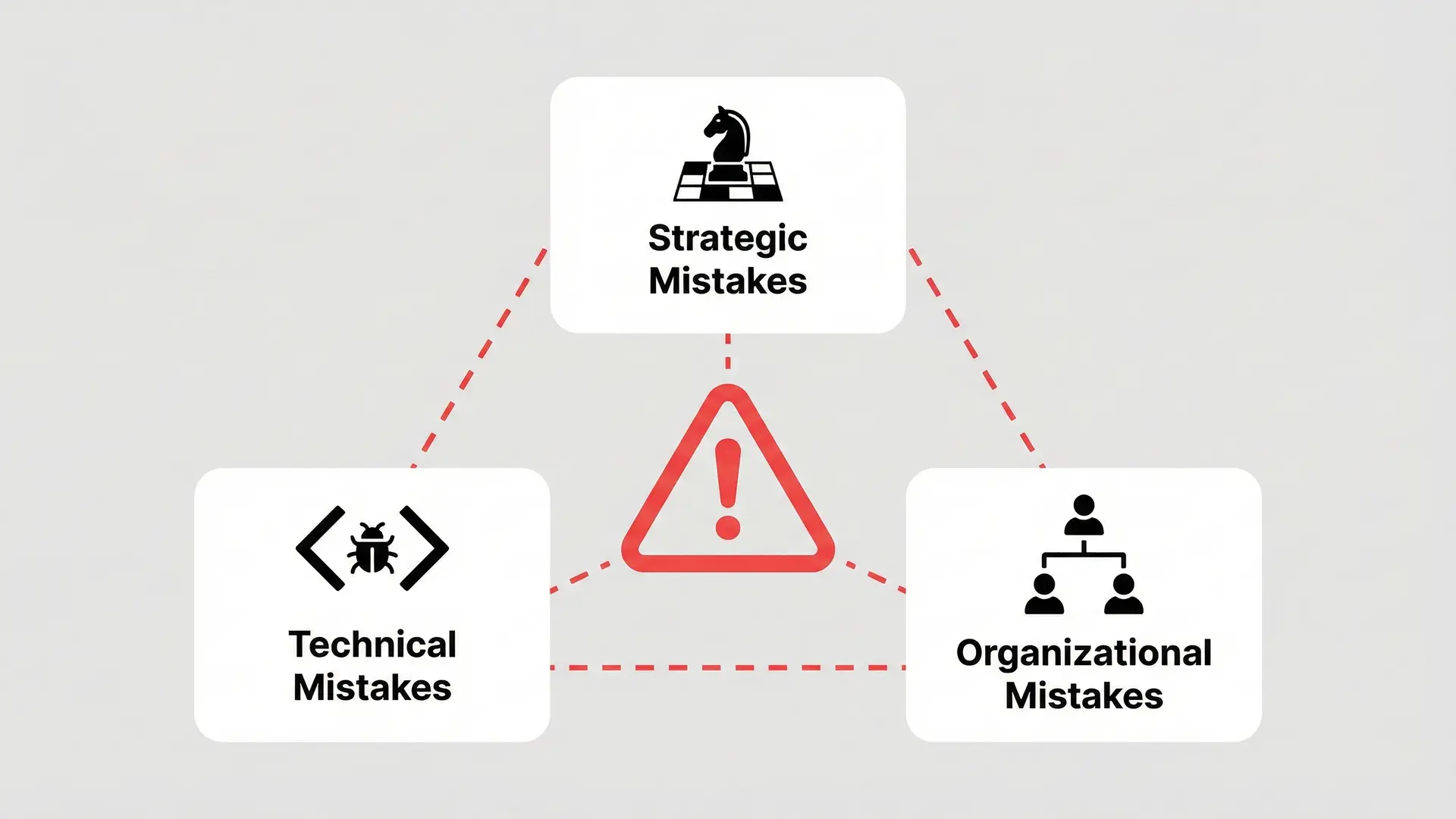 Strategic Mistakes

Technical Mistakes

Organizational Mistakes